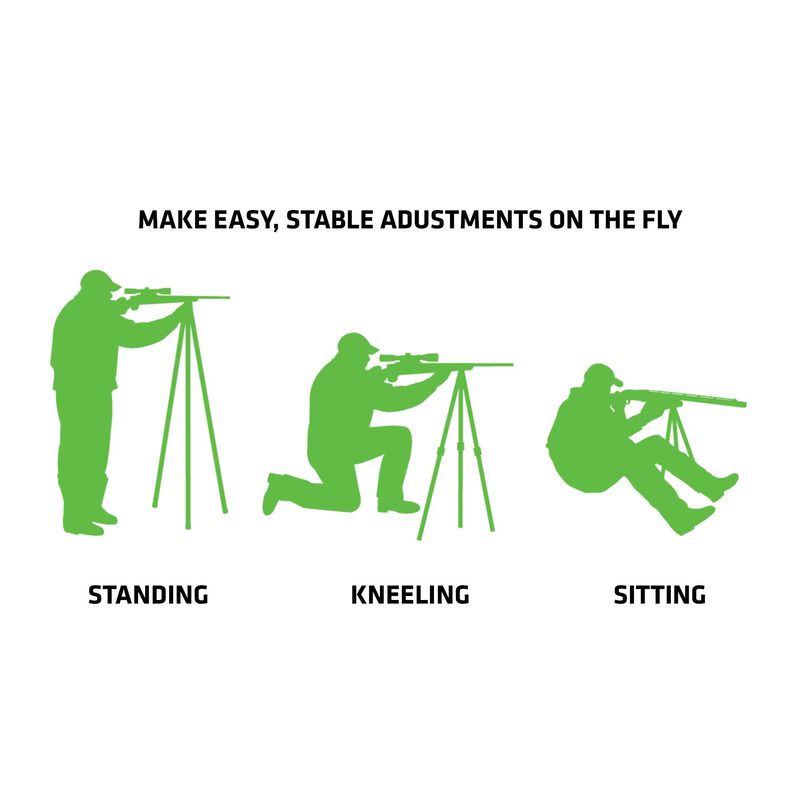 MAKE EASY, STABLE ADUSTMENTS ON THE FLY

STANDING

KNEELING

SITTING