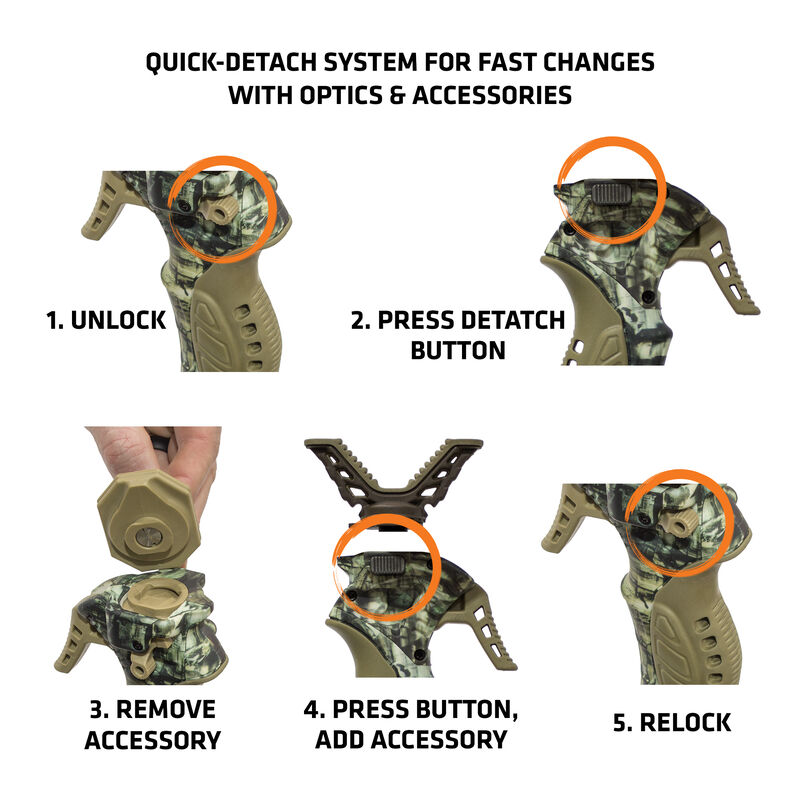 QUICK-DETACH SYSTEM FOR FAST CHANGES WITH OPTICS & ACCESSORIES

1. UNLOCK

2. PRESS DETATCH BUTTON

3. REMOVE ACCESSORY

4. PRESS BUTTON, ADD ACCESSORY

5. RELOCK