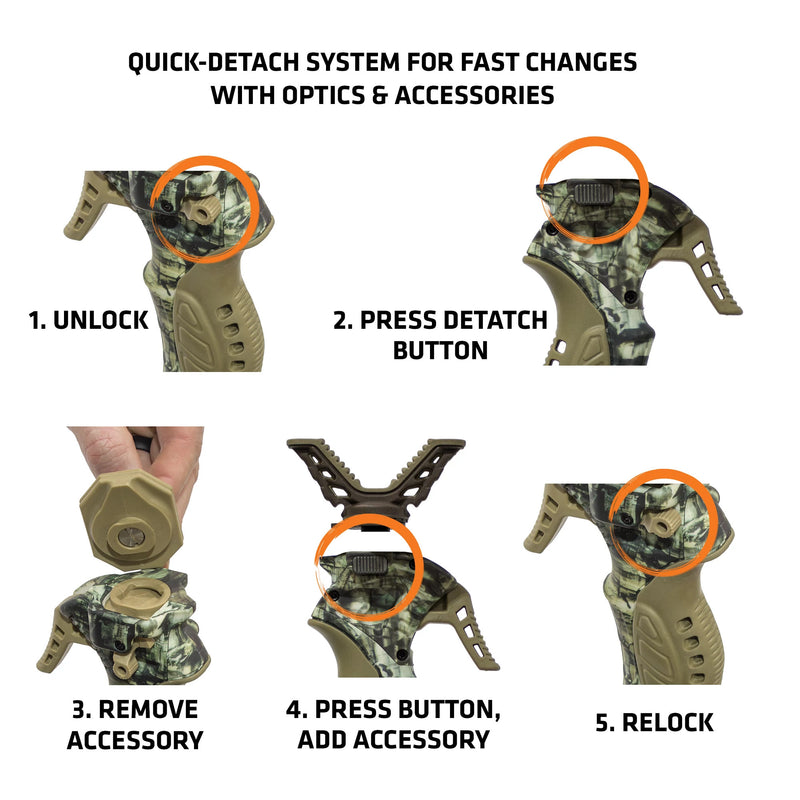 QUICK-DETACH SYSTEM FOR FAST CHANGES WITH OPTICS & ACCESSORIES

1. UNLOCK

2. PRESS DETATCH BUTTON

3. REMOVE ACCESSORY

4. PRESS BUTTON, ADD ACCESSORY

5. RELOCK