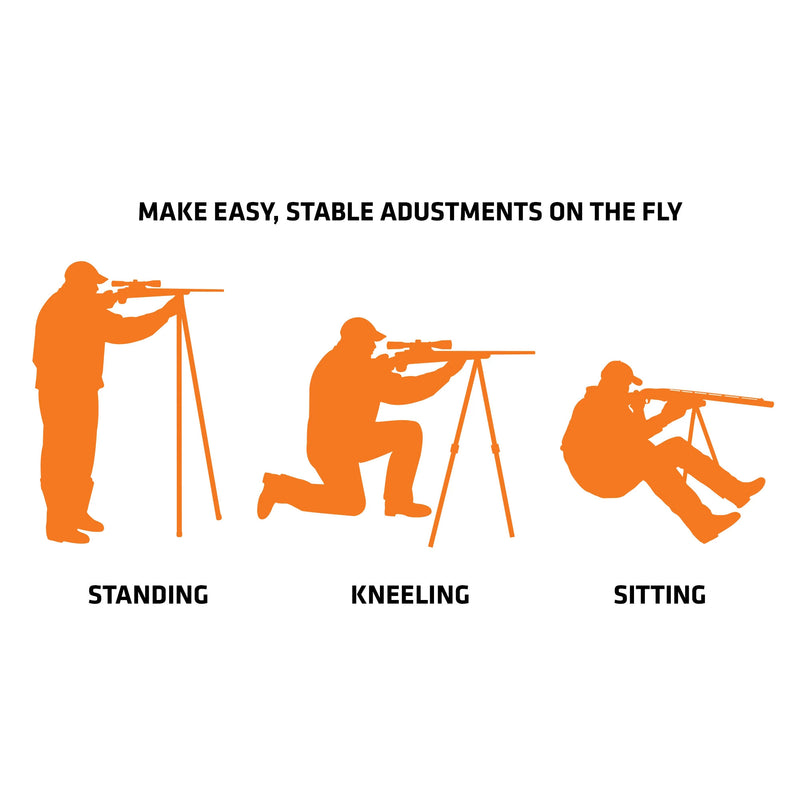 MAKE EASY, STABLE ADUSTMENTS ON THE FLY

STANDING

KNEELING

SITTING