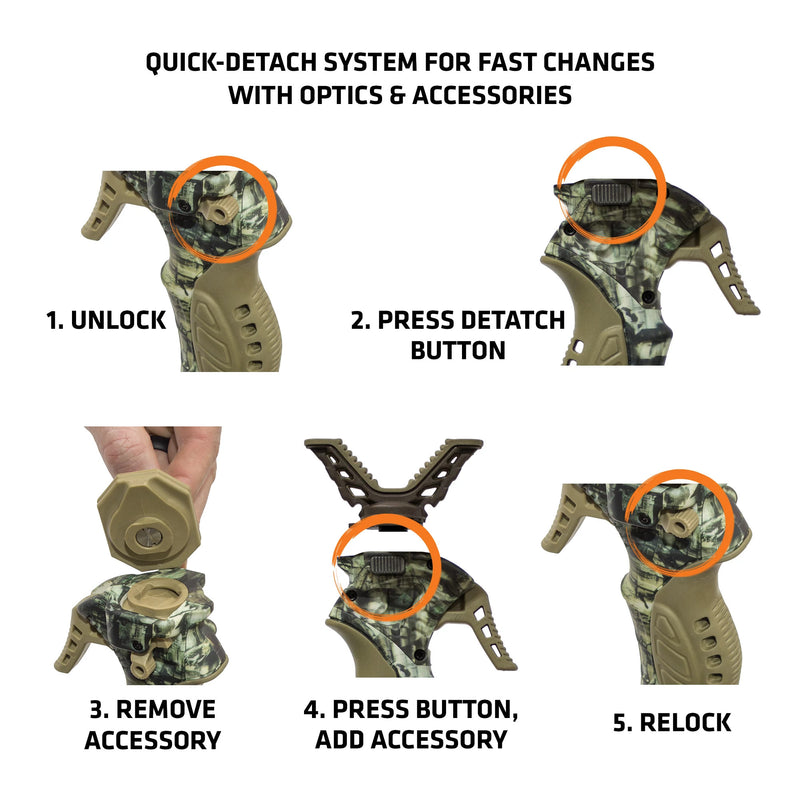 QUICK-DETACH SYSTEM FOR FAST CHANGES WITH OPTICS & ACCESSORIES

1. UNLOCK

2. PRESS DETATCH BUTTON

3. REMOVE ACCESSORY

4. PRESS BUTTON, ADD ACCESSORY

5. RELOCK