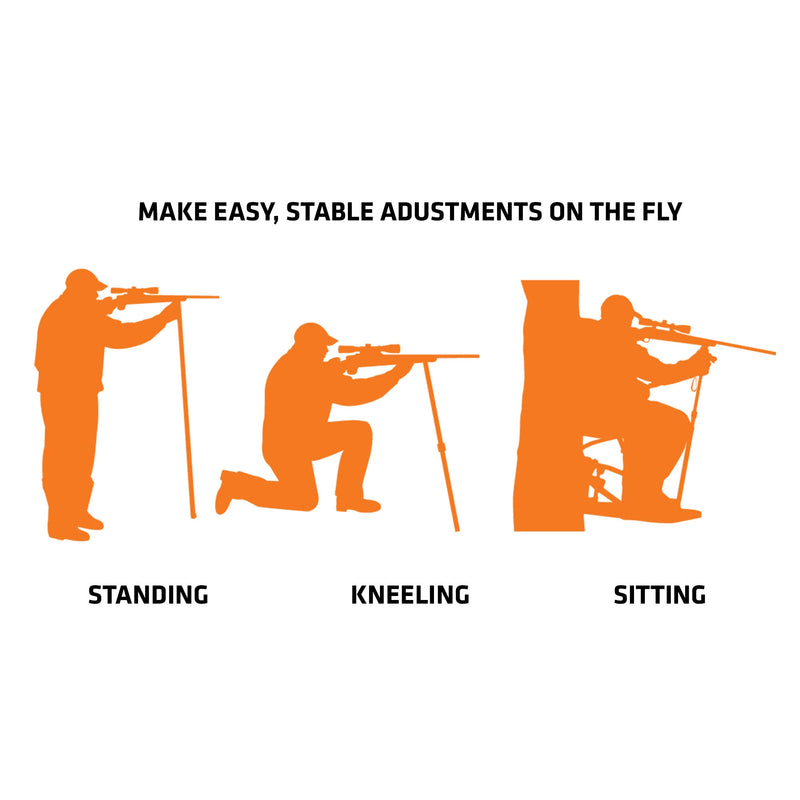 MAKE EASY, STABLE ADUSTMENTS ON THE FLY

STANDING

KNEELING

SITTING